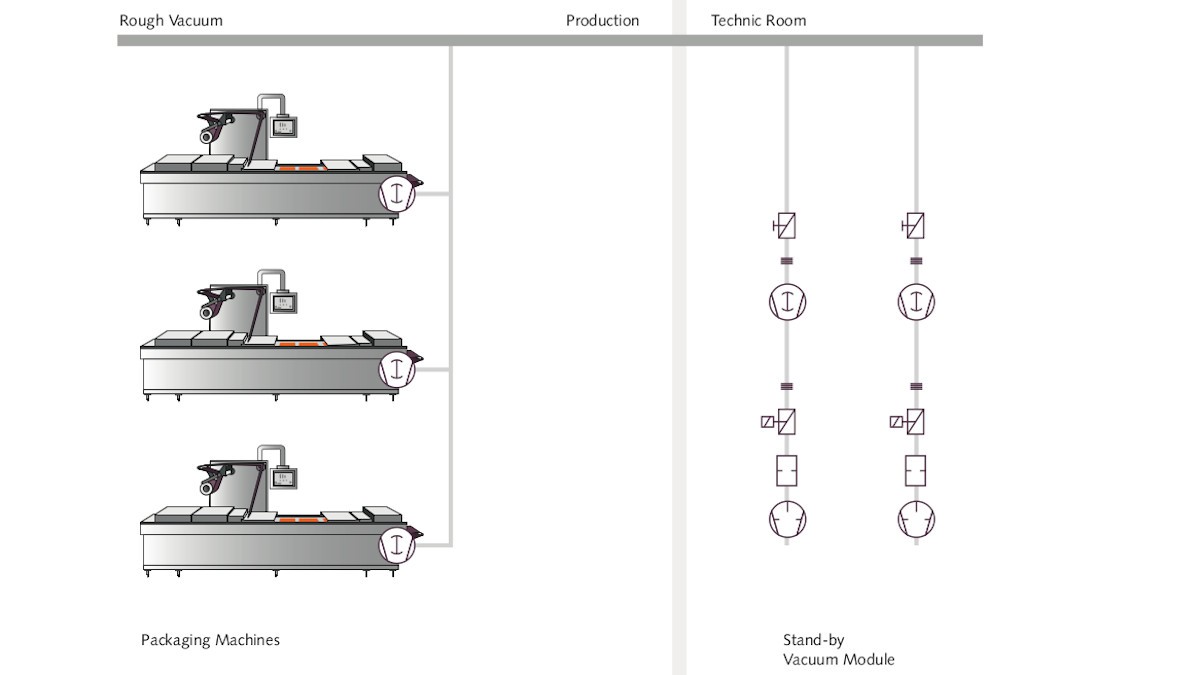 Rough Vacuum

Production

Technic Room

Packaging Machines

Stand-by
Vacuum Module